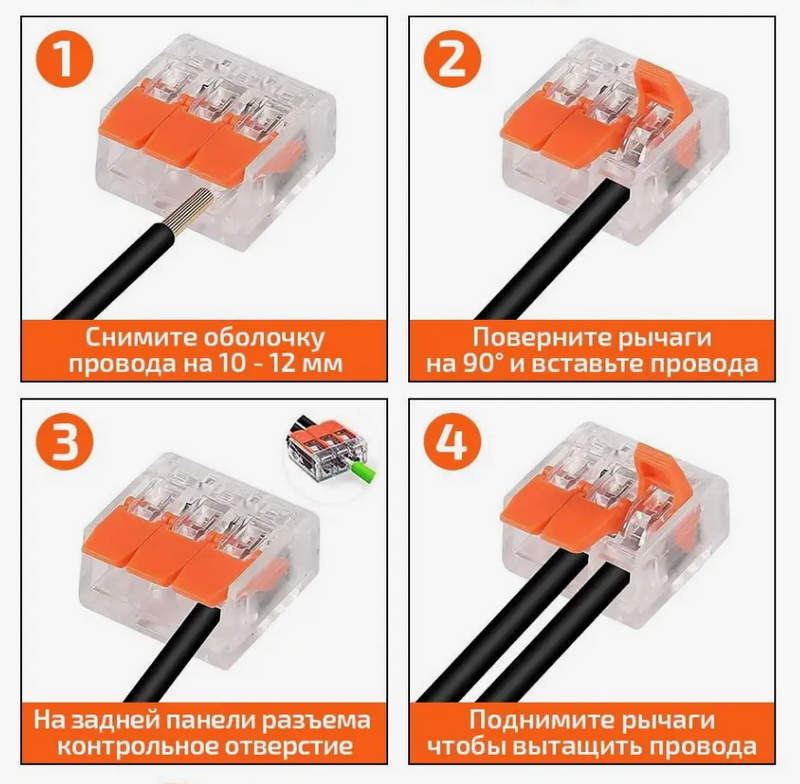 1

Снимите оболочку провода на 10 - 12 мм

2

Поверните рычаги на 90° и вставьте провода

3

На задней панели разъема контрольное отверстие

4

Поднимите рычаги чтобы вытащить провода