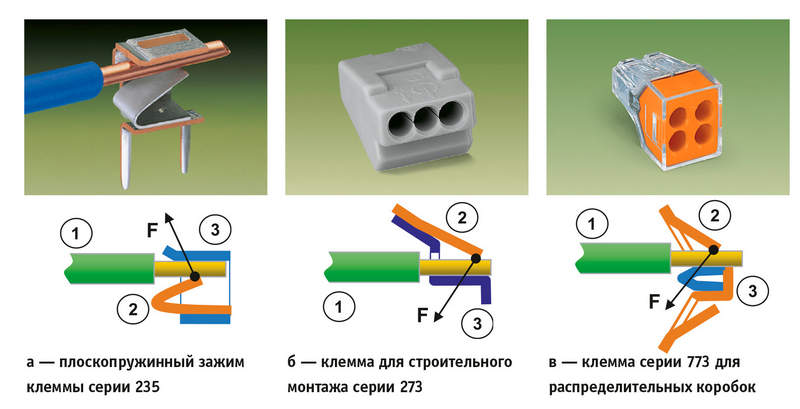 1 F 3 2

а — плоскопружинный зажим клеммы серии 235

2 1 F 3

б — клемма для строительного монтажа серии 273

1 2 F 3

в — клемма серии 773 для распределительных коробок